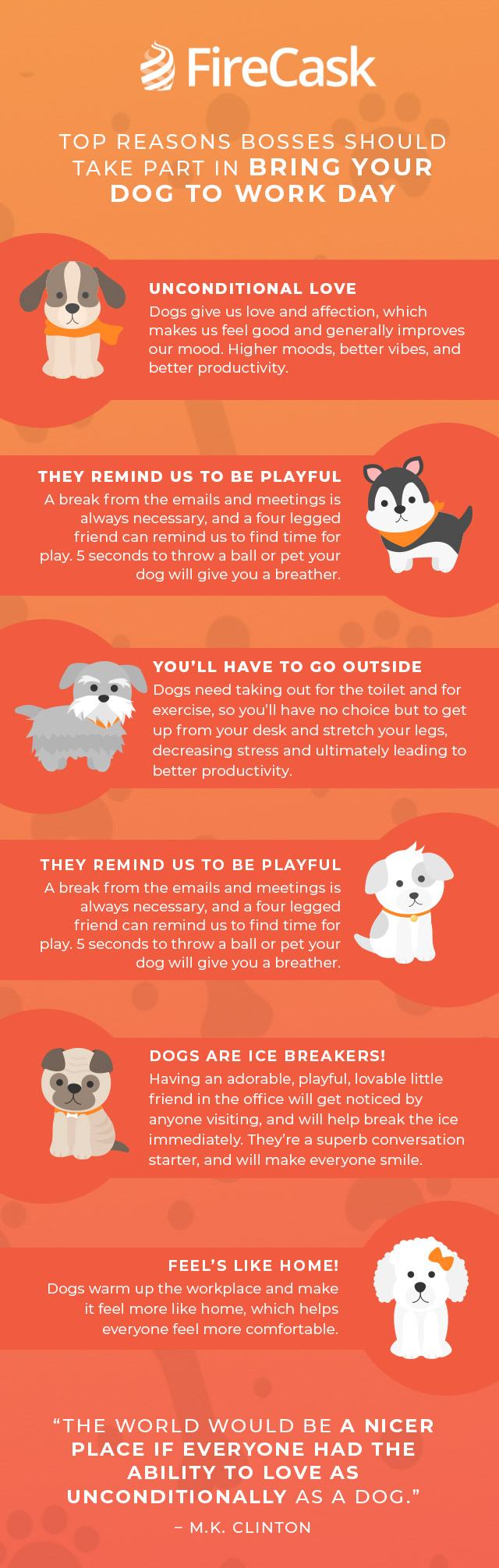 FireCask

TOP REASONS BOSSES SHOULD TAKE PART IN BRING YOUR DOG TO WORK DAY

UNCONDITIONAL LOVE
Dogs give us love and affection, which makes us feel good and generally improves our mood. Higher moods, better vibes, and better productivity.

THEY REMIND US TO BE PLAYFUL
A break from the emails and meetings is always necessary, and a four legged friend can remind us to find time for play. 5 seconds to throw a ball or pet your dog will give you a breather.

YOU'LL HAVE TO GO OUTSIDE
Dogs need taking out for the toilet and for exercise, so you'll have no choice but to get up from your desk and stretch your legs, decreasing stress and ultimately leading to better productivity.

THEY REMIND US TO BE PLAYFUL
A break from the emails and meetings is always necessary, and a four legged friend can remind us to find time for play. 5 seconds to throw a ball or pet your dog will give you a breather.

DOGS ARE ICE BREAKERS!
Having an adorable, playful, lovable little friend in the office will get noticed by anyone visiting, and will help break the ice immediately. They're a superb conversation starter, and will make everyone smile.

FEEL'S LIKE HOME!
Dogs warm up the workplace and make it feel more like home, which helps everyone feel more comfortable.

"THE WORLD WOULD BE A NICER PLACE IF EVERYONE HAD THE ABILITY TO LOVE AS UNCONDITIONALLY AS A DOG."
– M.K. CLINTON